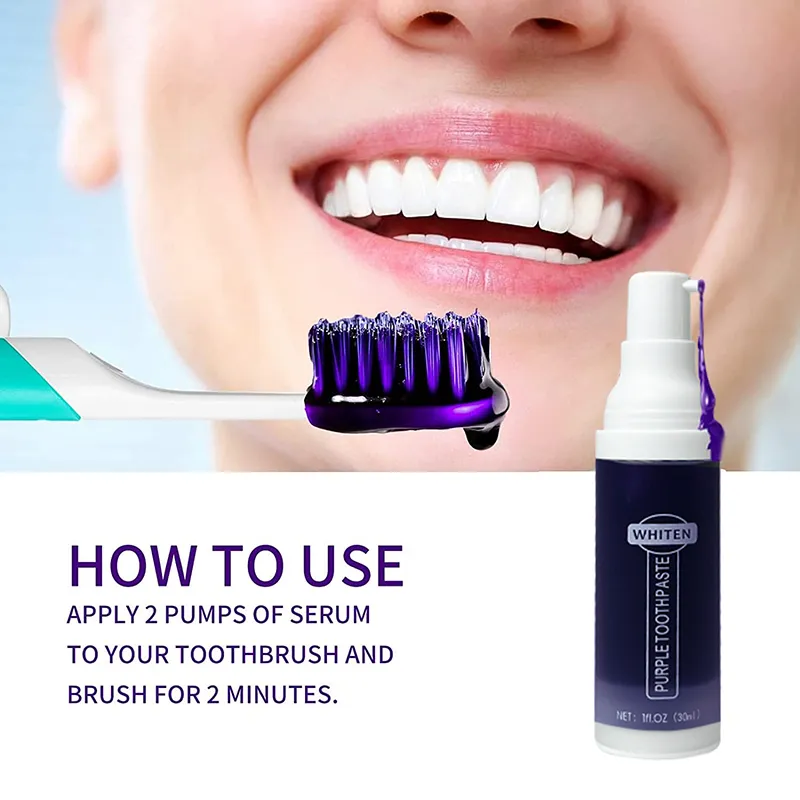 HOW TO USE

APPLY 2 PUMPS OF SERUM TO YOUR TOOTHBRUSH AND BRUSH FOR 2 MINUTES.

WHITEN

PURPLE TOOTHPASTE

NET: 1fl.OZ (30ml)