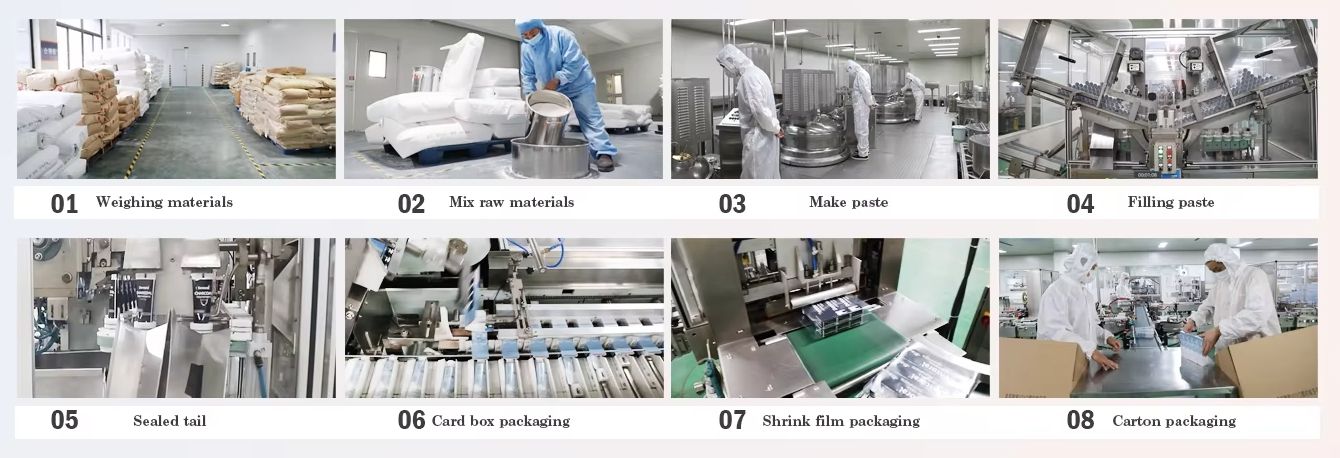 01 Weighing materials

02 Mix raw materials

03 Make paste

04 Filling paste

05 Sealed tail

06 Card box packaging

07 Shrink film packaging

08 Carton packaging